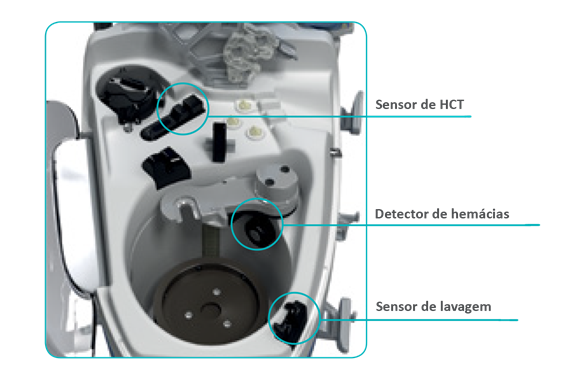 Sensor de HCT

Detector de hemácias

Sensor de lavagem